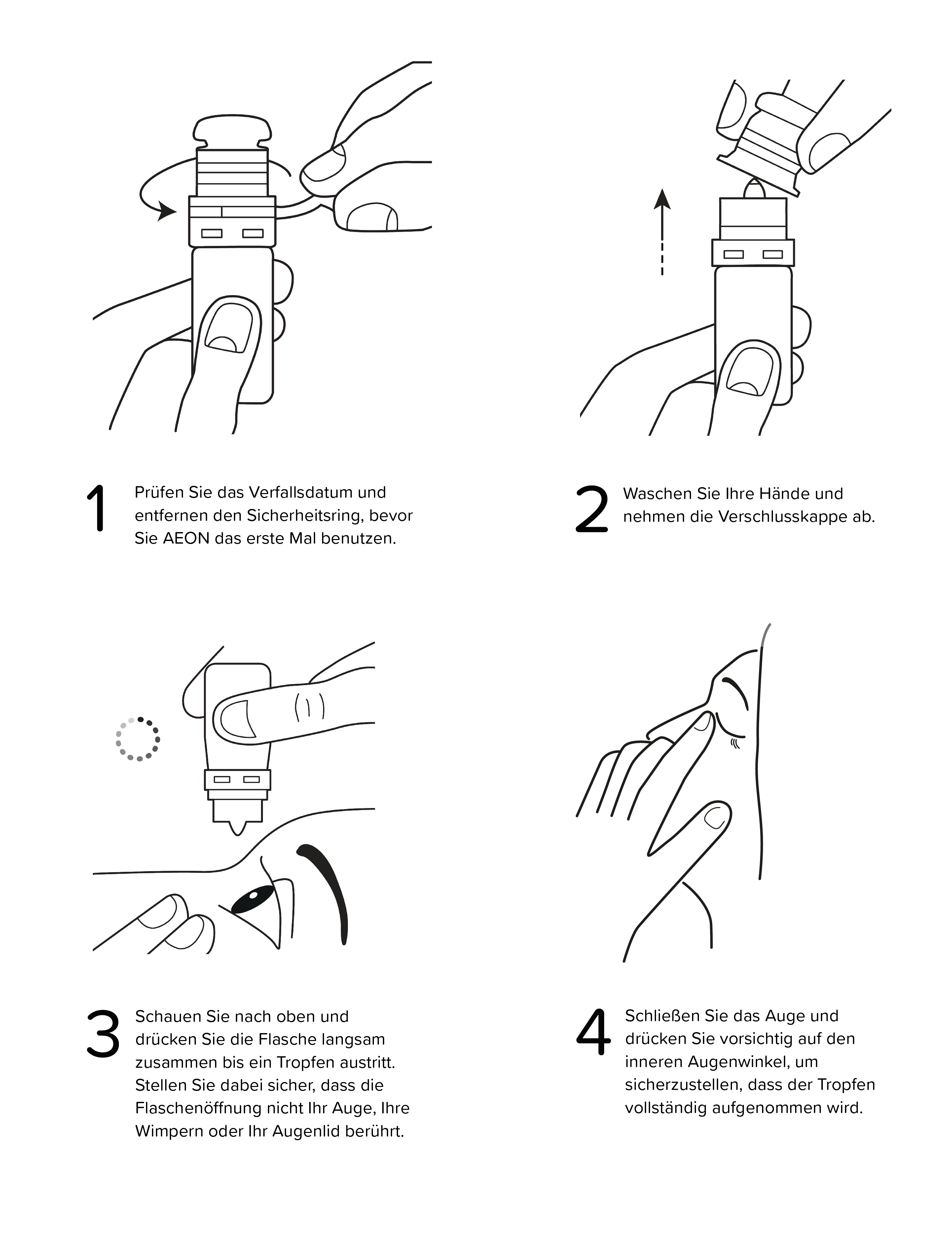 1 Prüfen Sie das Verfallsdatum und entfernen den Sicherheitsring, bevor Sie AEON das erste Mal benutzen.

2 Waschen Sie Ihre Hände und nehmen die Verschlusskappe ab.

3 Schauen Sie nach oben und drücken Sie die Flasche langsam zusammen bis ein Tropfen austritt. Stellen Sie dabei sicher, dass die Flaschenöffnung nicht Ihr Auge, Ihre Wimpern oder Ihr Augenlid berührt.

4 Schließen Sie das Auge und drücken Sie vorsichtig auf den inneren Augenwinkel, um sicherzustellen, dass der Tropfen vollständig aufgenommen wird.